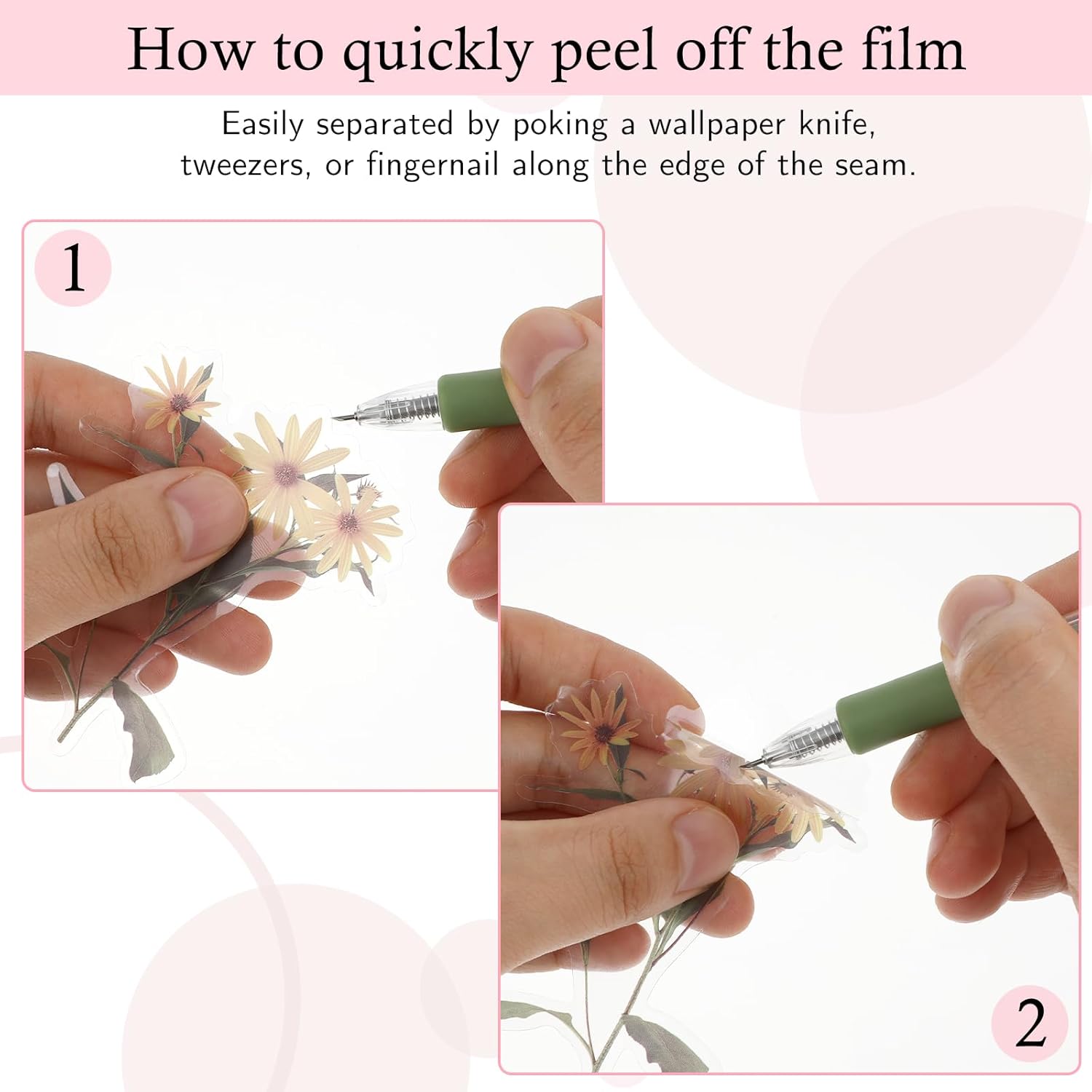 How to quickly peel off the film

Easily separated by poking a wallpaper knife, tweezers, or fingernail along the edge of the seam.

1

2